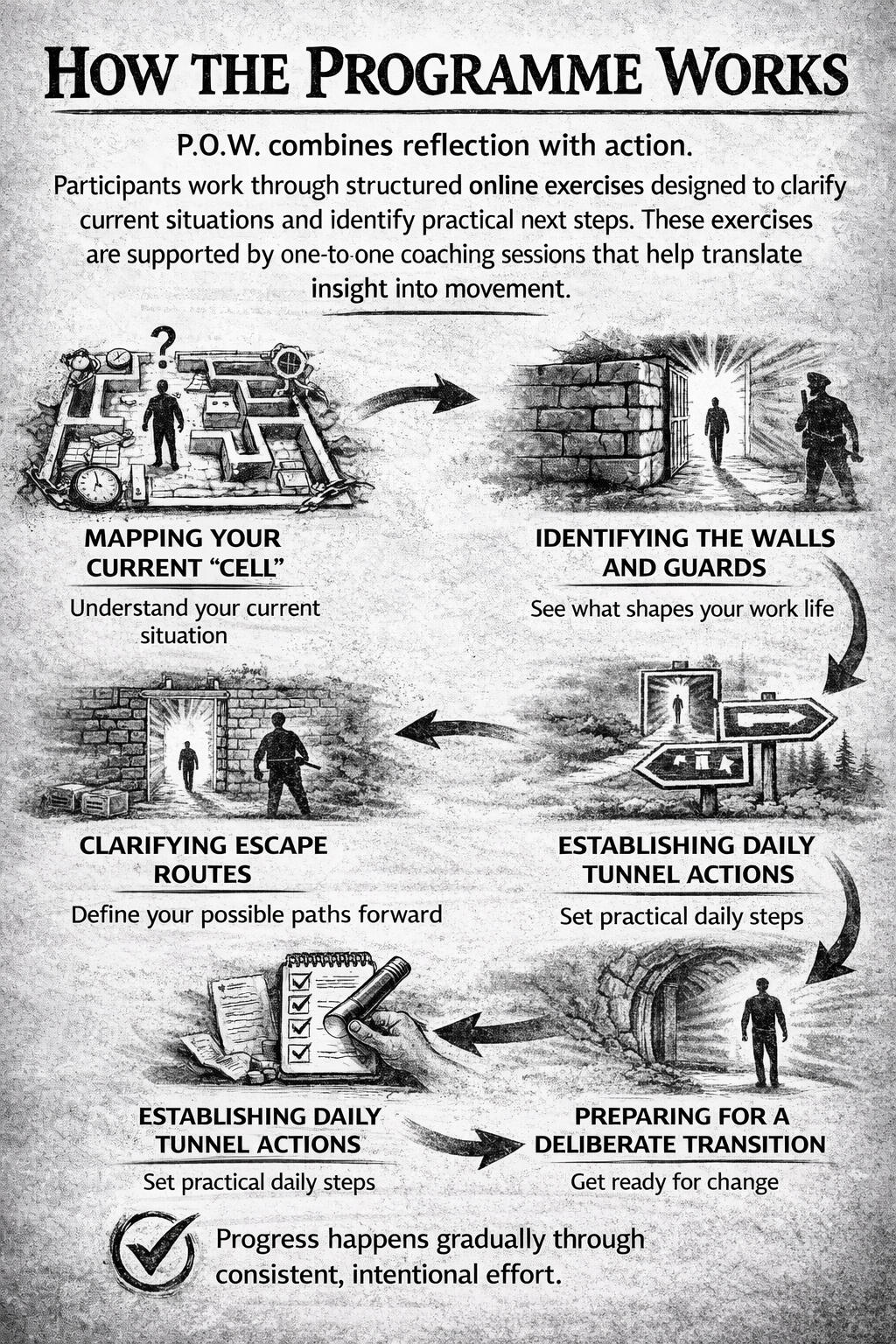 HOW THE PROGRAMME WORKS

P.O.W. combines reflection with action.

Participants work through structured online exercises designed to clarify current situations and identify practical next steps. These exercises are supported by one-to-one coaching sessions that help translate insight into movement.

MAPPING YOUR CURRENT "CELL"

Understand your current situation

IDENTIFYING THE WALLS AND GUARDS

See what shapes your work life

CLARIFYING ESCAPE ROUTES

Define your possible paths forward

ESTABLISHING DAILY TUNNEL ACTIONS

Set practical daily steps

ESTABLISHING DAILY TUNNEL ACTIONS

Set practical daily steps

PREPARING FOR A DELIBERATE TRANSITION

Get ready for change

Progress happens gradually through consistent, intentional effort.